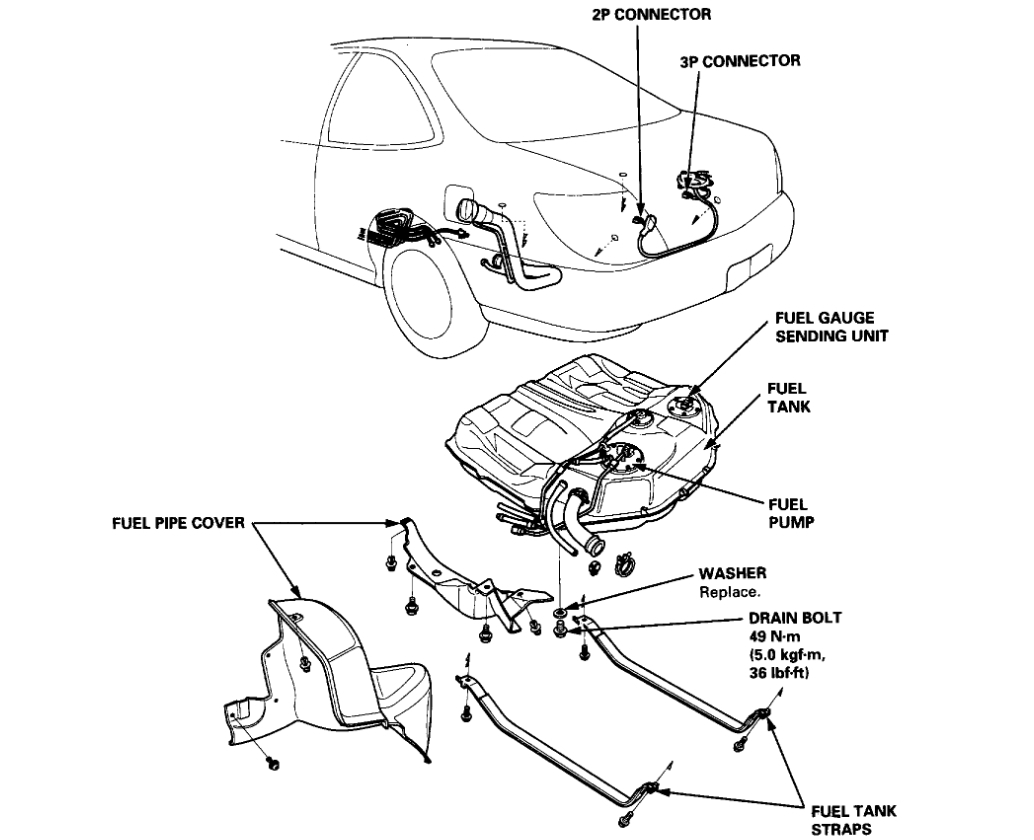 2P CONNECTOR

3P CONNECTOR

FUEL GAUGE SENDING UNIT

FUEL TANK

FUEL PUMP

FUEL PIPE COVER

WASHER
Replace.

DRAIN BOLT
49 N·m
(5.0 kgf·m,
36 lbf·ft)

FUEL TANK STRAPS