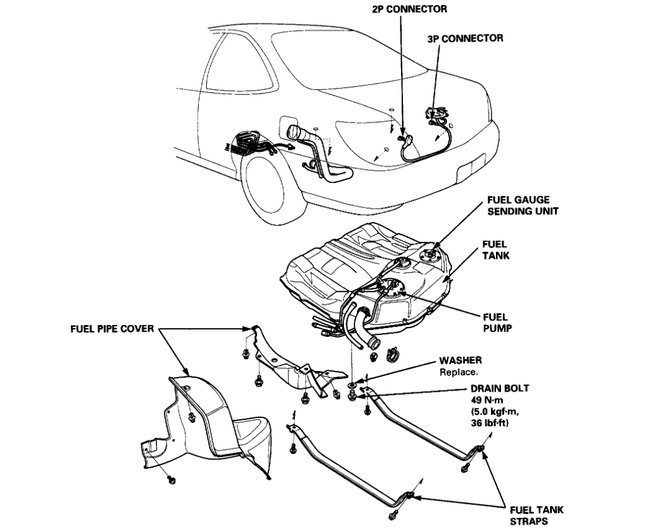 2P CONNECTOR

3P CONNECTOR

FUEL GAUGE SENDING UNIT

FUEL TANK

FUEL PUMP

FUEL PIPE COVER

WASHER
Replace.

DRAIN BOLT
49 N·m
(5.0 kgf·m,
36 lbf·ft)

FUEL TANK STRAPS