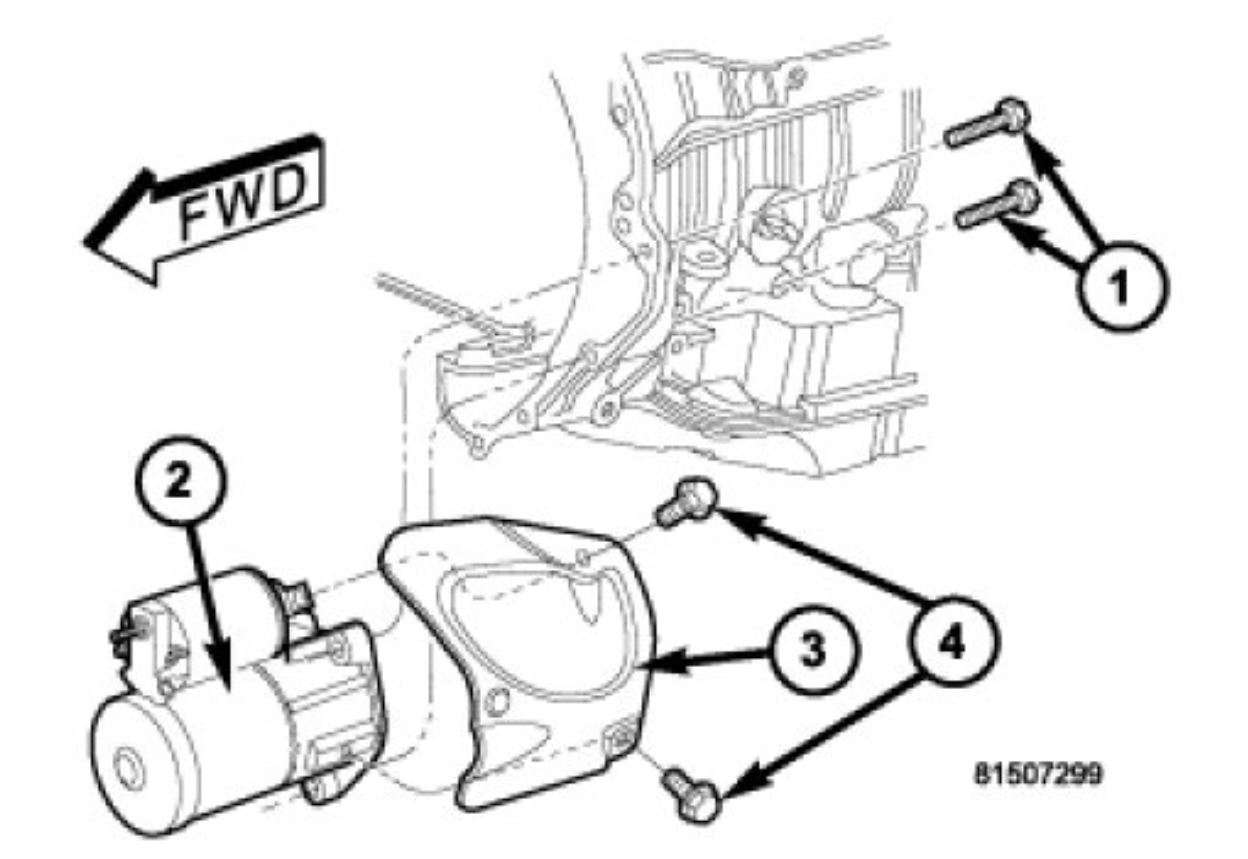 FWD

1

2

3

4

81507299