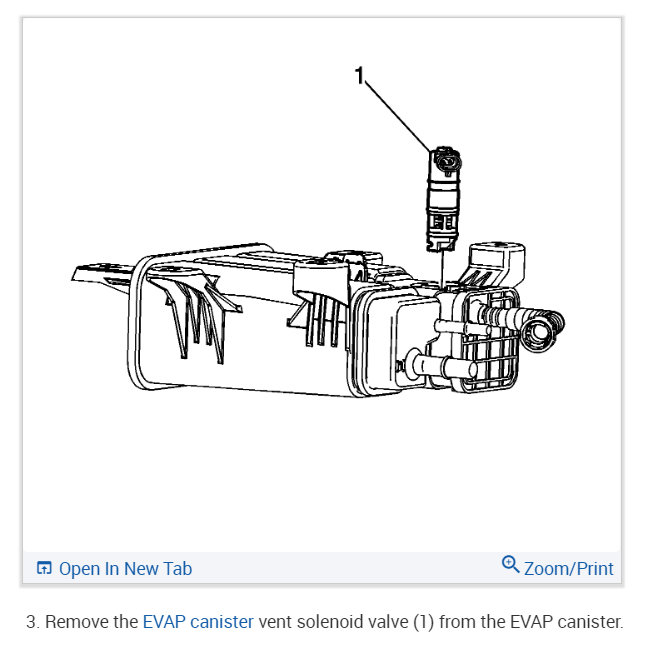 1

Open In New Tab

Zoom/Print

3. Remove the EVAP canister vent solenoid valve (1) from the EVAP canister.