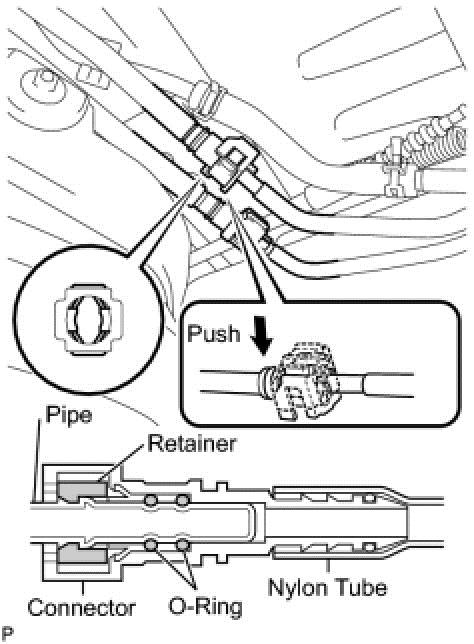 Push

Pipe

Retainer

Connector

O-Ring

Nylon Tube

P