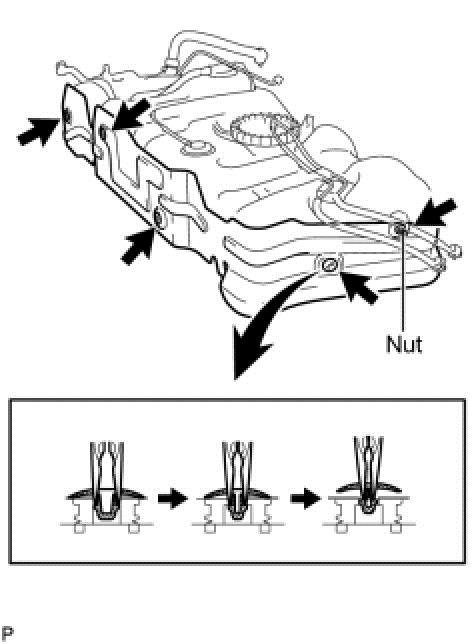 Nut

P