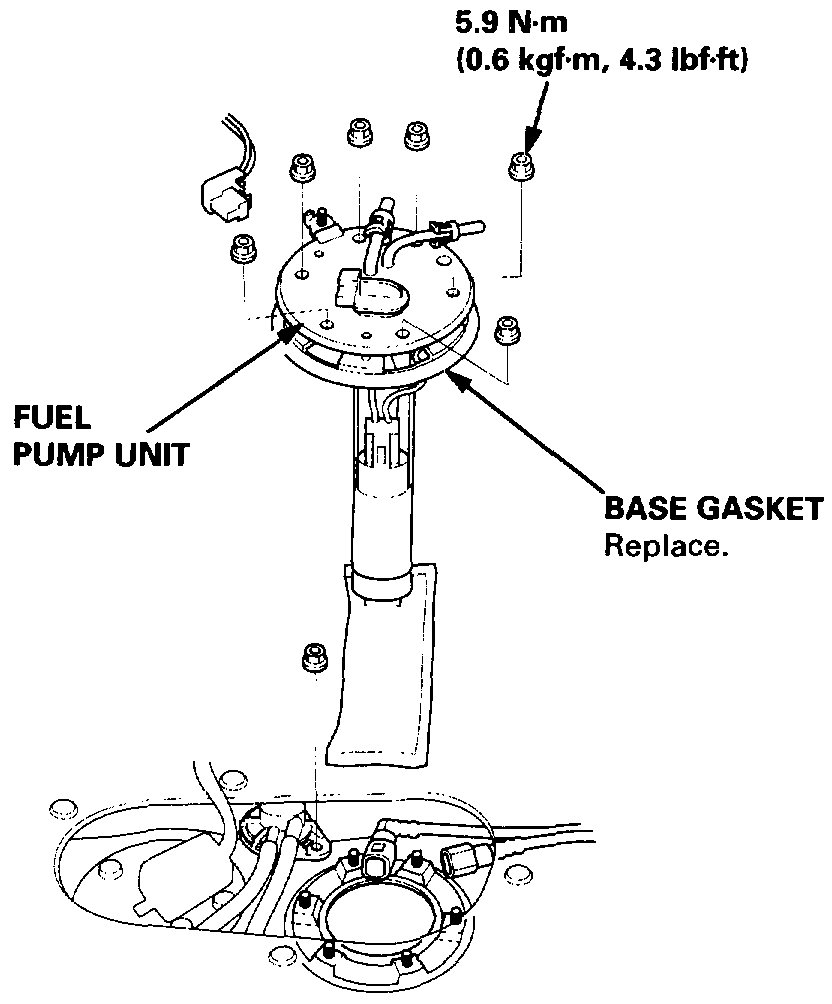 5.9 N·m
(0.6 kgf·m, 4.3 lbf·ft)

FUEL
PUMP UNIT

BASE GASKET
Replace.