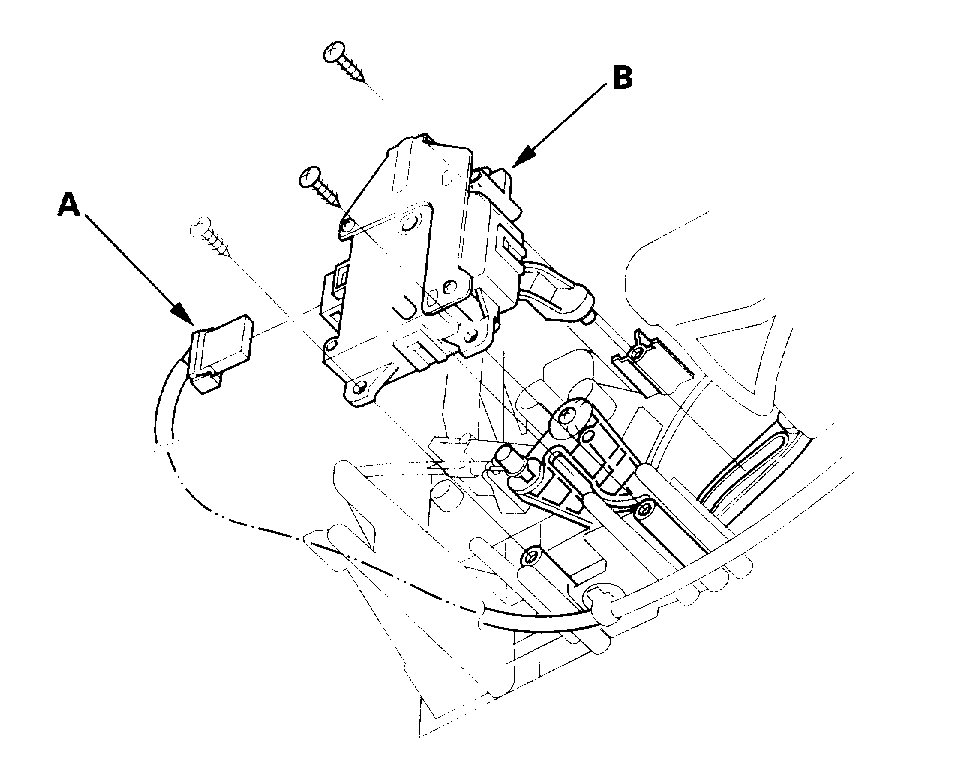 B

A