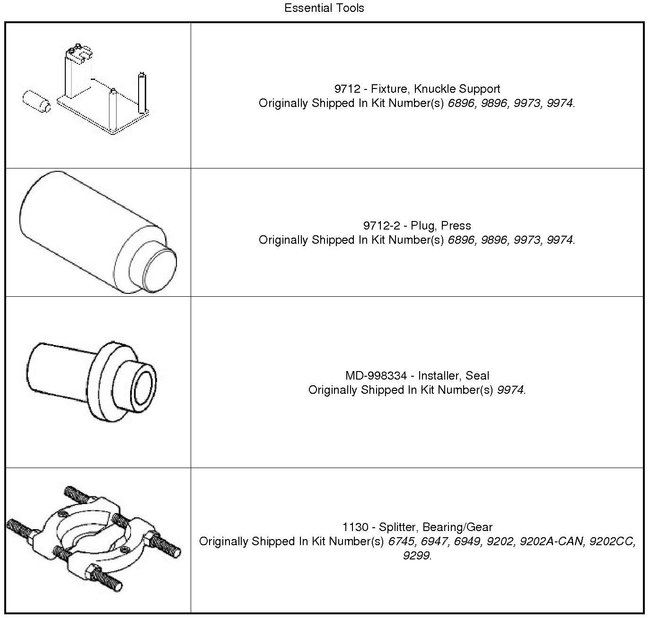 Essential Tools

| | |
|---|---|
| | 9712 - Fixture, Knuckle Support Originally Shipped In Kit Number(s) 6896, 9896, 9973, 9974. |
| | 9712-2 - Plug, Press Originally Shipped In Kit Number(s) 6896, 9896, 9973, 9974. |
| | MD-998334 - Installer, Seal Originally Shipped In Kit Number(s) 9974. |
| | 1130 - Splitter, Bearing/Gear Originally Shipped In Kit Number(s) 6745, 6947, 6949, 9202, 9202A-CAN, 9202CC, 9299. |