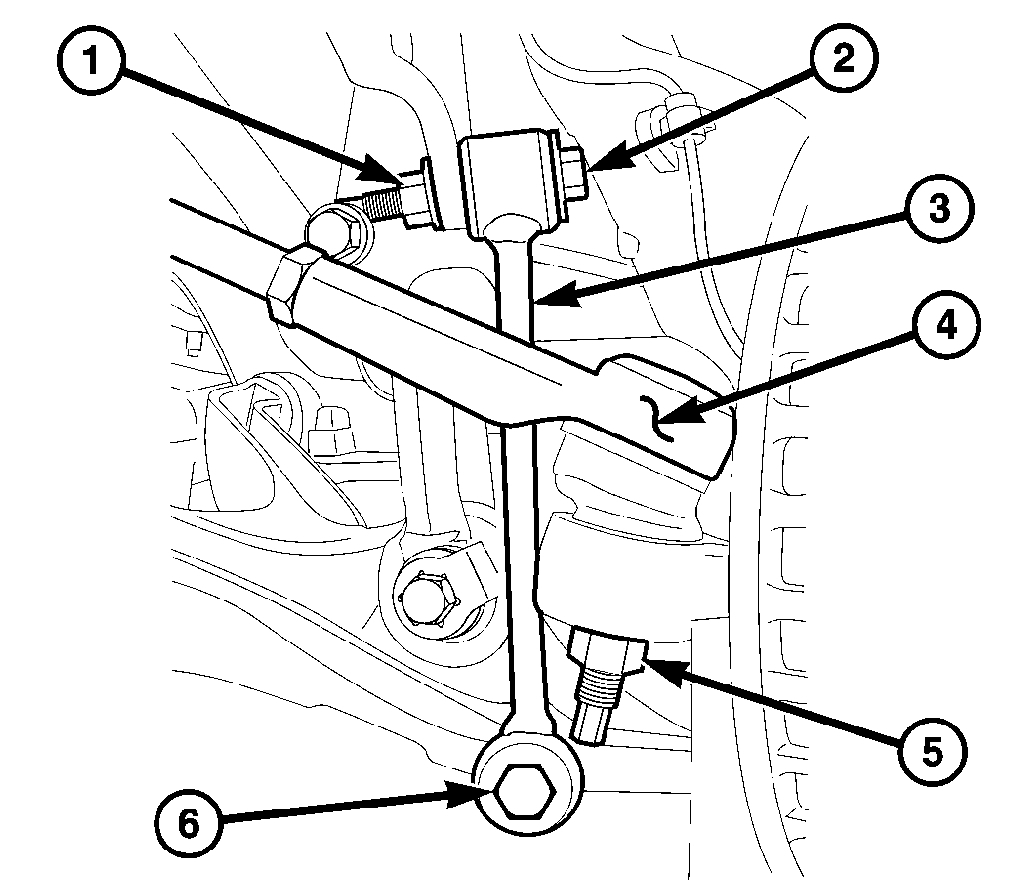 1
2
3
4
5
6