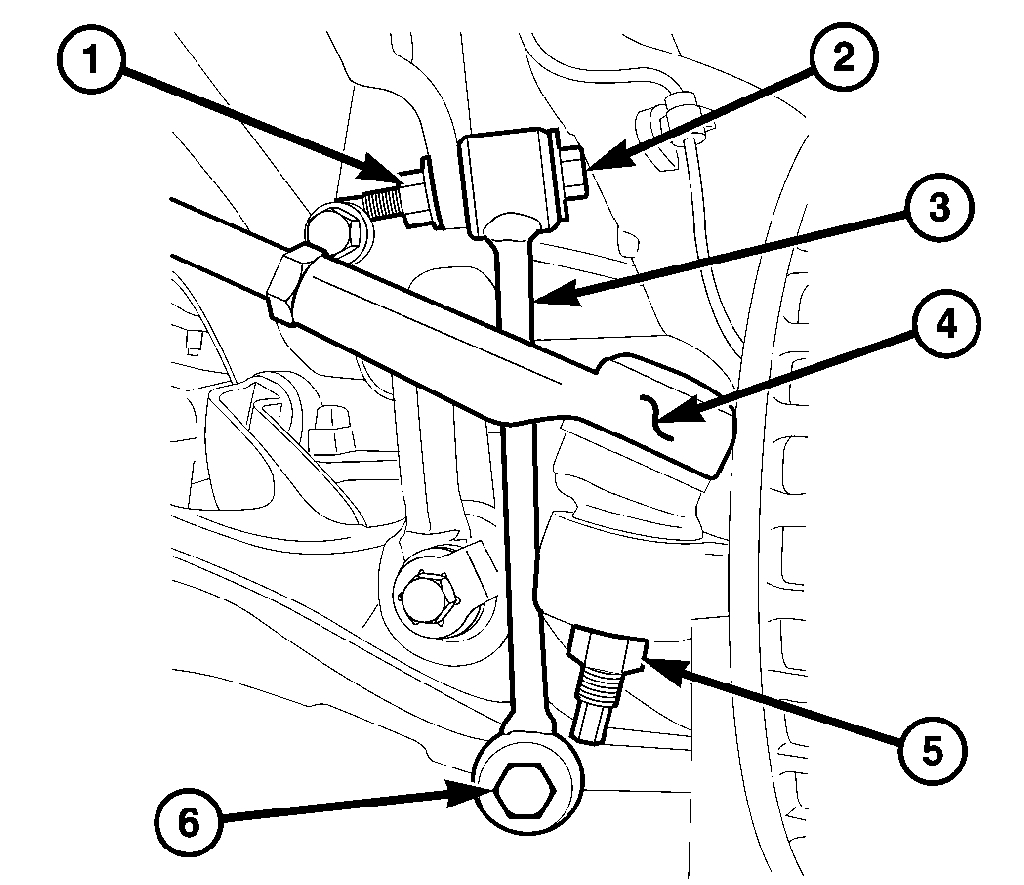 1
2
3
4
5
6