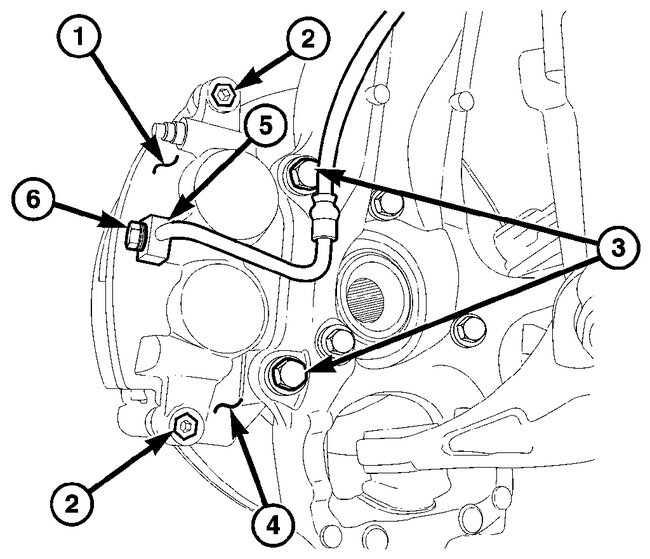 1
2
5
6
3
2
4