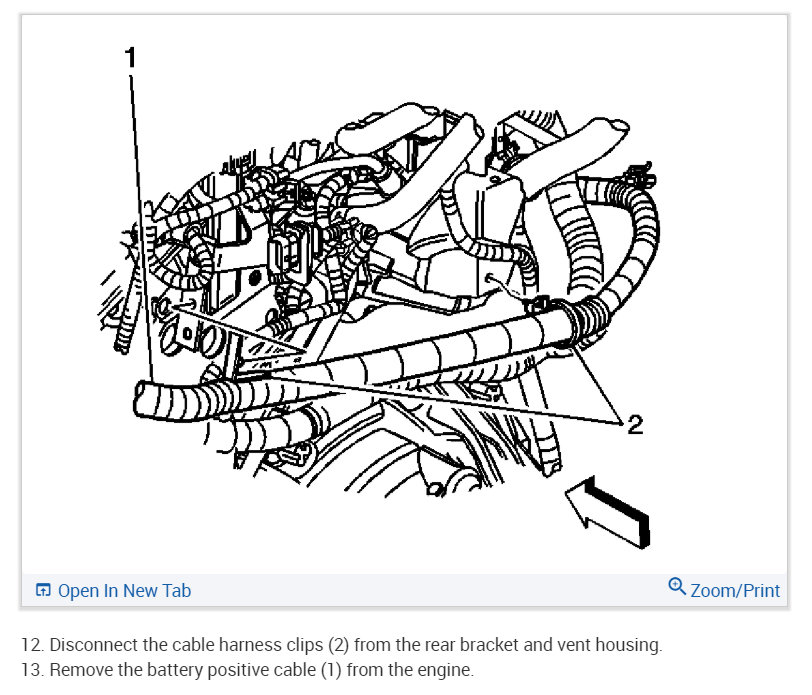 1

2

Open In New Tab

Zoom/Print

12. Disconnect the cable harness clips (2) from the rear bracket and vent housing.
13. Remove the battery positive cable (1) from the engine.