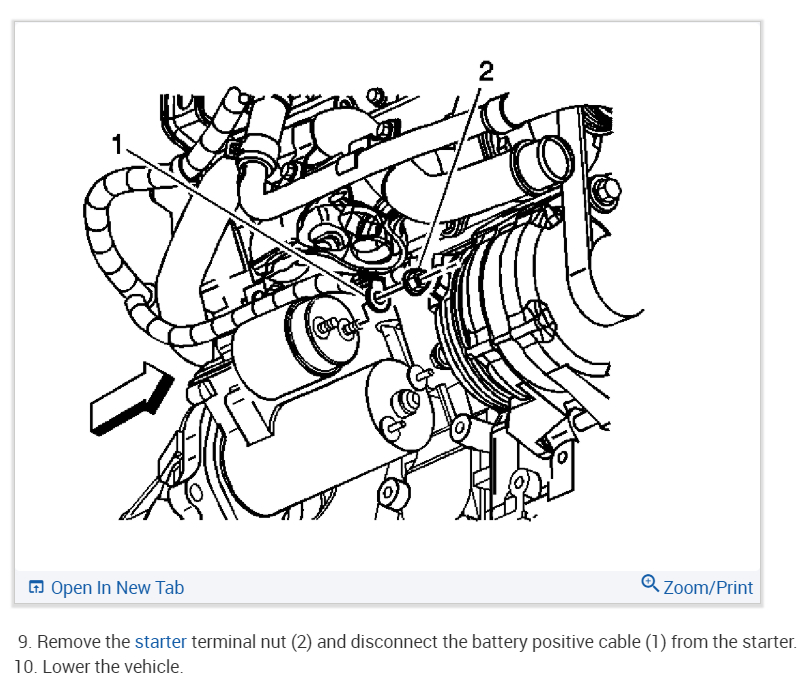 2
1

Open In New Tab
Zoom/Print

9. Remove the starter terminal nut (2) and disconnect the battery positive cable (1) from the starter.
10. Lower the vehicle.