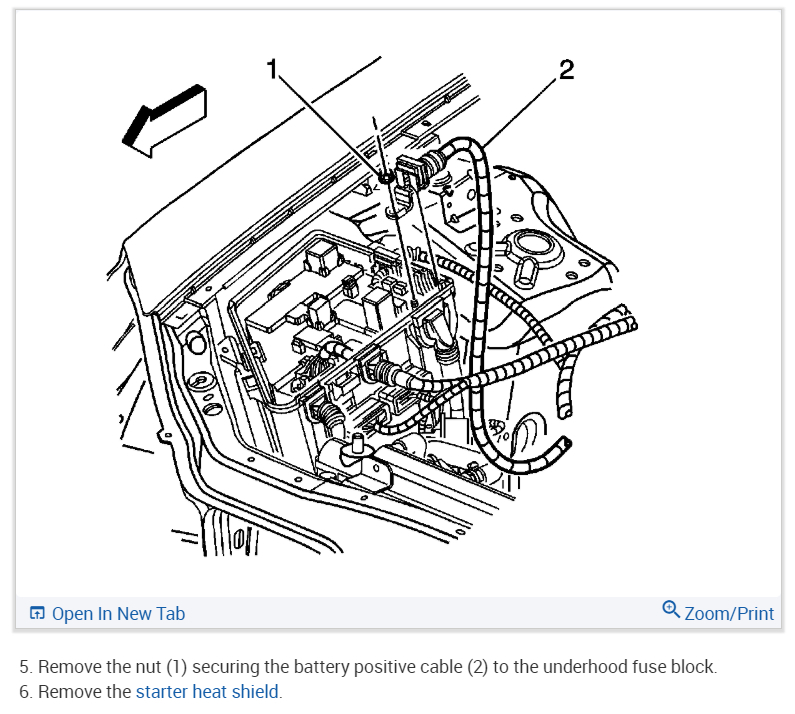 1

2

Open In New Tab

Zoom/Print

5. Remove the nut (1) securing the battery positive cable (2) to the underhood fuse block.

6. Remove the starter heat shield.