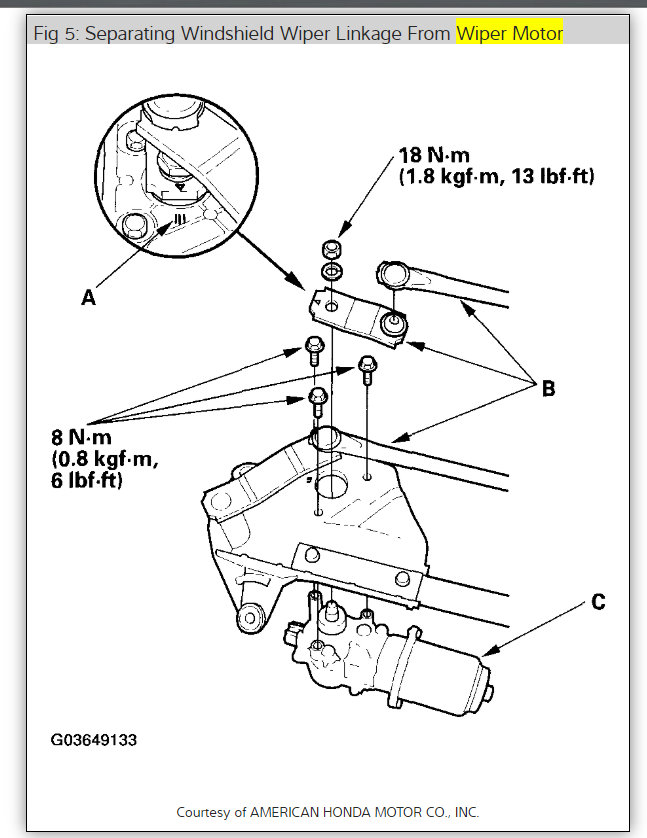 Fig 5: Separating Windshield Wiper Linkage From Wiper Motor

18 N·m
(1.8 kgf·m, 13 lbf·ft)

A

B

8 N·m
(0.8 kgf·m,
6 lbf·ft)

C

G03649133

Courtesy of AMERICAN HONDA MOTOR CO., INC.