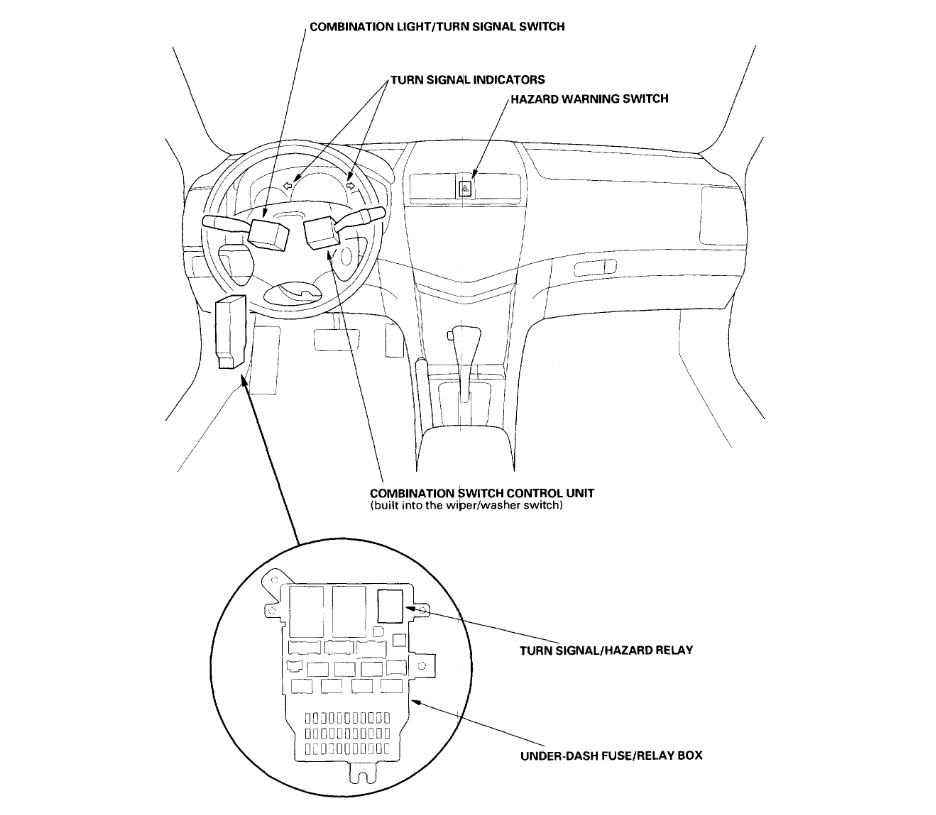 COMBINATION LIGHT/TURN SIGNAL SWITCH

TURN SIGNAL INDICATORS

HAZARD WARNING SWITCH

COMBINATION SWITCH CONTROL UNIT
(built into the wiper/washer switch)

TURN SIGNAL/HAZARD RELAY

UNDER-DASH FUSE/RELAY BOX