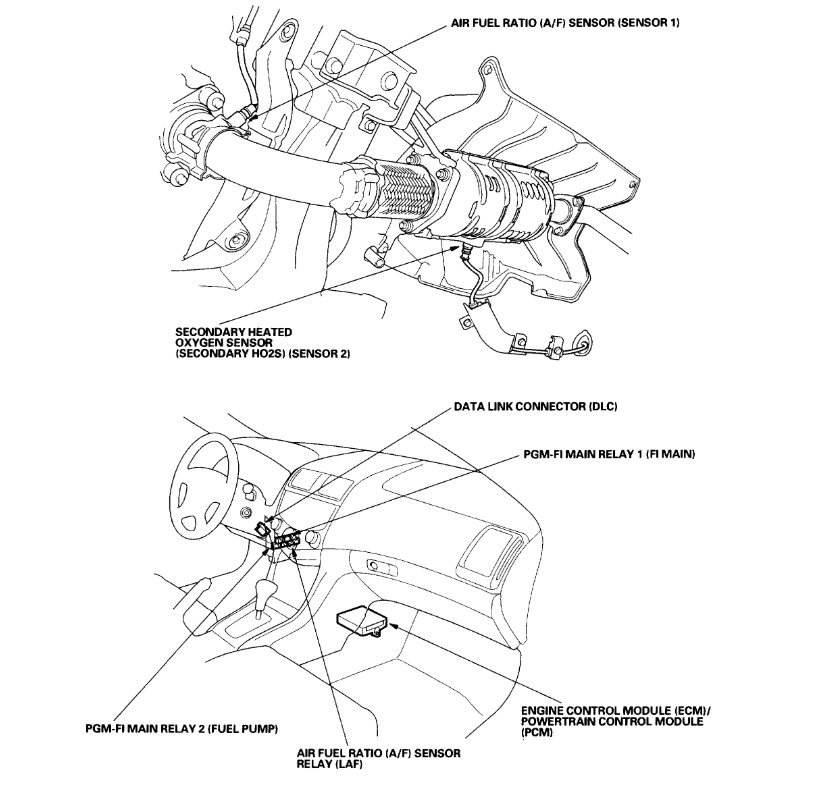 AIR FUEL RATIO (A/F) SENSOR (SENSOR 1)

SECONDARY HEATED OXYGEN SENSOR (SECONDARY HO2S) (SENSOR 2)

DATA LINK CONNECTOR (DLC)

PGM-FI MAIN RELAY 1 (FI MAIN)

PGM-FI MAIN RELAY 2 (FUEL PUMP)

AIR FUEL RATIO (A/F) SENSOR RELAY (LAF)

ENGINE CONTROL MODULE (ECM)/ POWERTRAIN CONTROL MODULE (PCM)