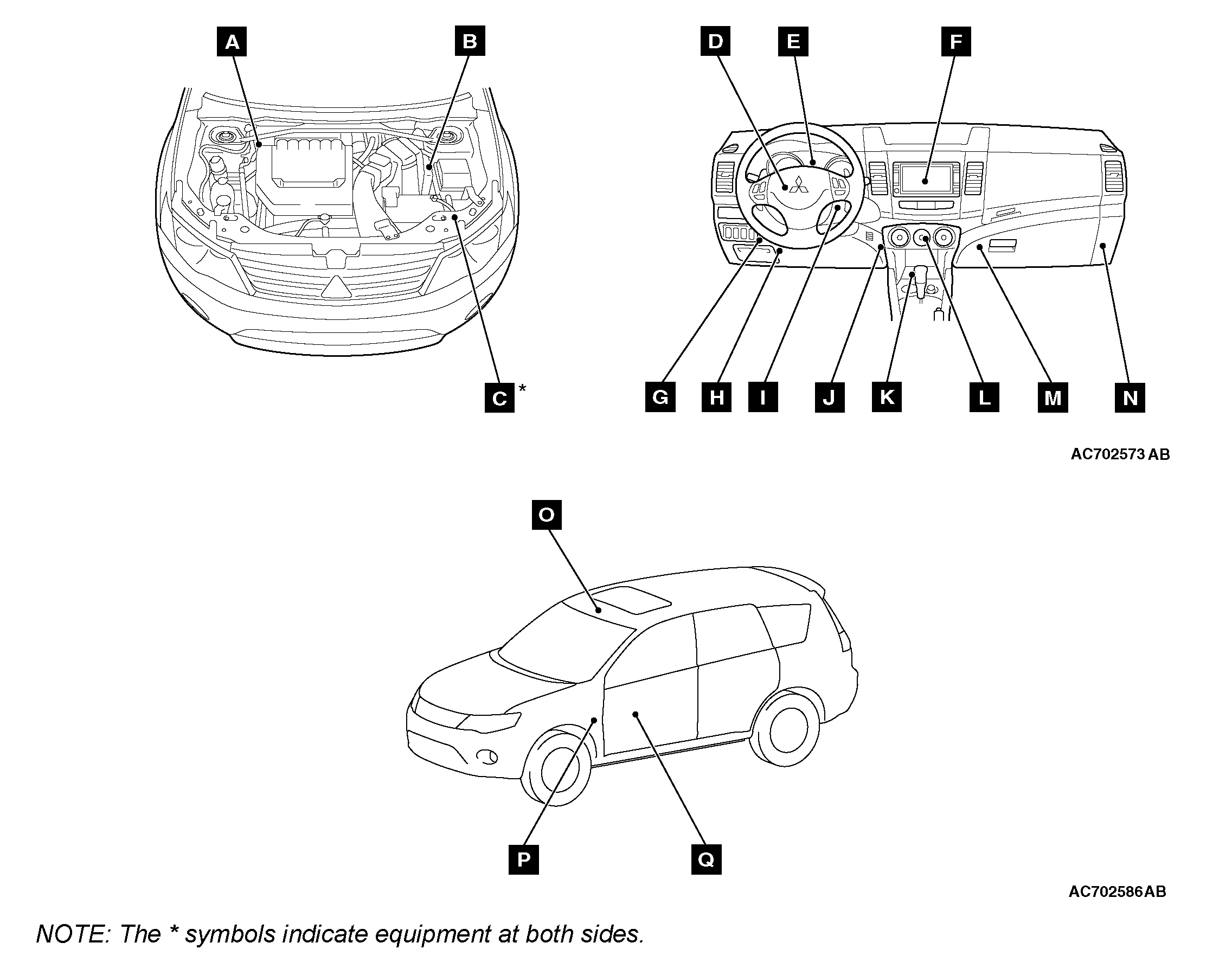 A
B
C *
D
E
F
G
H
I
J
K
L
M
N
AC702573 AB
O
P
Q
AC702586 AB
NOTE: The * symbols indicate equipment at both sides.