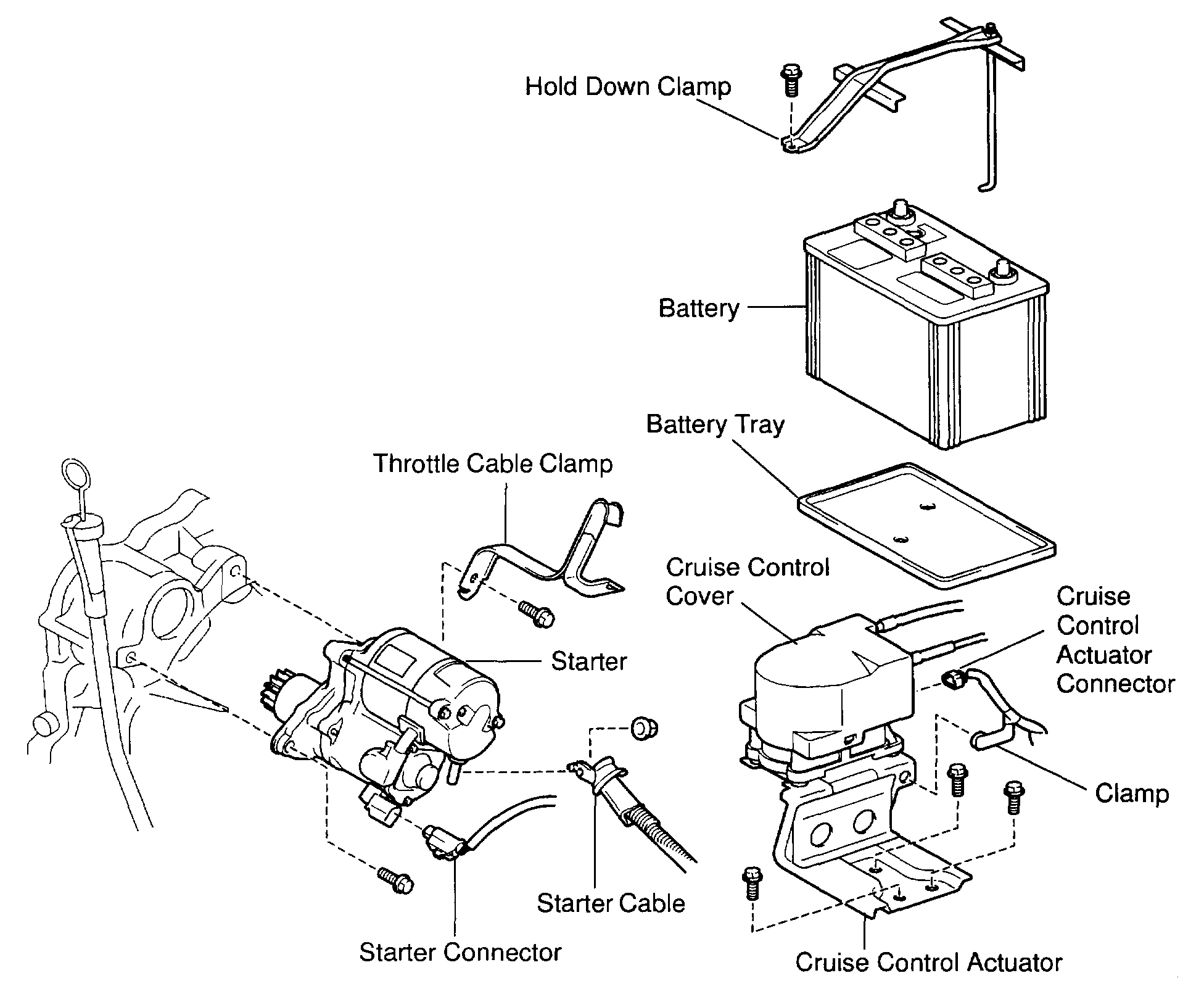 Hold Down Clamp

Battery

Battery Tray

Throttle Cable Clamp

Cruise Control Cover

Cruise Control Actuator Connector

Starter

Clamp

Starter Cable

Starter Connector

Cruise Control Actuator