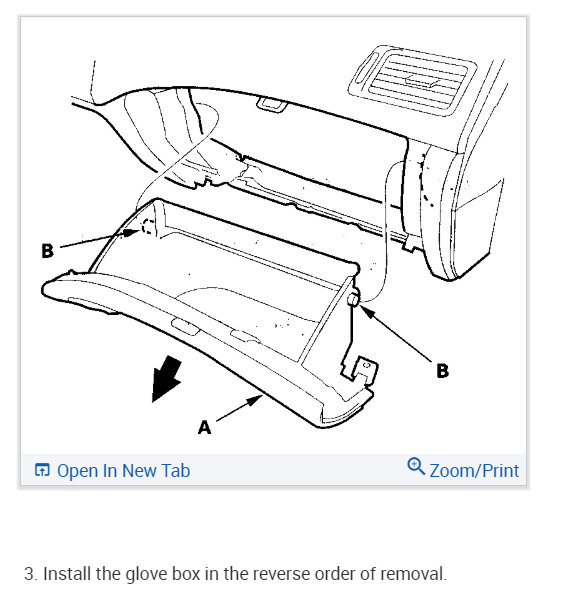 B

B

A

Open In New Tab

Zoom/Print

3. Install the glove box in the reverse order of removal.