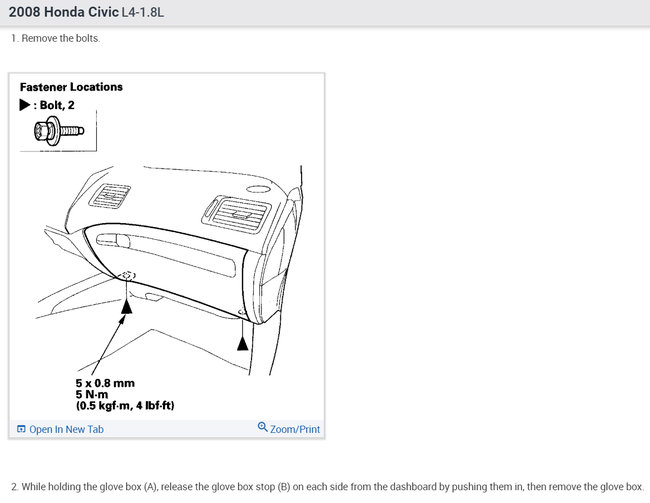 2008 Honda Civic L4-1.8L

1. Remove the bolts.

Fastener Locations
▶ : Bolt, 2

5 x 0.8 mm
5 N·m
(0.5 kgf·m, 4 lbf·ft)

Open In New Tab
Zoom/Print

2. While holding the glove box (A), release the glove box stop (B) on each side from the dashboard by pushing them in, then remove the glove box.