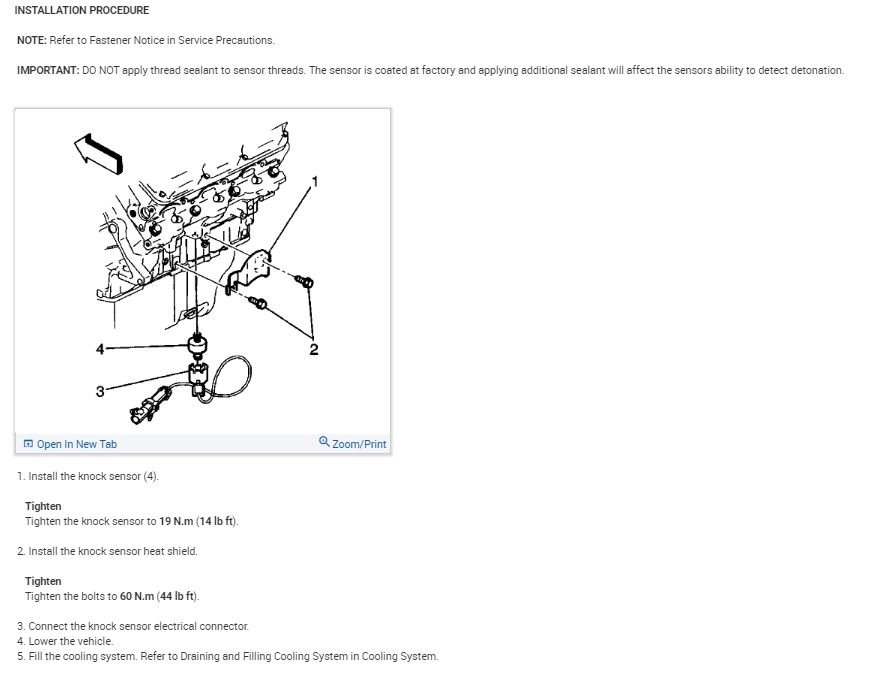 INSTALLATION PROCEDURE

NOTE: Refer to Fastener Notice in Service Precautions.

IMPORTANT: DO NOT apply thread sealant to sensor threads. The sensor is coated at factory and applying additional sealant will affect the sensors ability to detect detonation.

1

2

4

3

Open In New Tab

Zoom/Print

1. Install the knock sensor (4).

Tighten
Tighten the knock sensor to 19 N.m (14 lb ft).

2. Install the knock sensor heat shield.

Tighten
Tighten the bolts to 60 N.m (44 lb ft).

3. Connect the knock sensor electrical connector.
4. Lower the vehicle.
5. Fill the cooling system. Refer to Draining and Filling Cooling System in Cooling System.