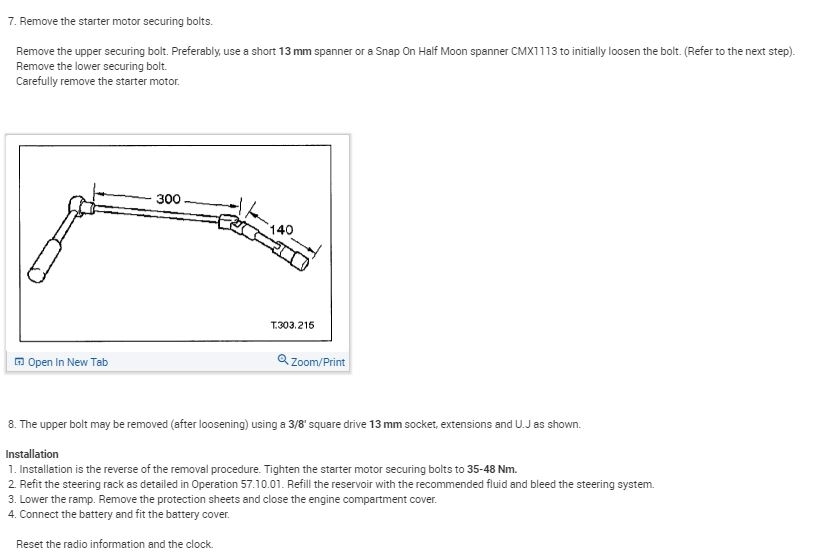 7. Remove the starter motor securing bolts.

Remove the upper securing bolt. Preferably, use a short 13 mm spanner or a Snap On Half Moon spanner CMX1113 to initially loosen the bolt. (Refer to the next step).
Remove the lower securing bolt.
Carefully remove the starter motor.

300
140
T.303.215

Open In New Tab
Zoom/Print

8. The upper bolt may be removed (after loosening) using a 3/8' square drive 13 mm socket, extensions and U.J as shown.

Installation
1. Installation is the reverse of the removal procedure. Tighten the starter motor securing bolts to 35-48 Nm.
2. Refit the steering rack as detailed in Operation 57.10.01. Refill the reservoir with the recommended fluid and bleed the steering system.
3. Lower the ramp. Remove the protection sheets and close the engine compartment cover.
4. Connect the battery and fit the battery cover.

Reset the radio information and the clock.