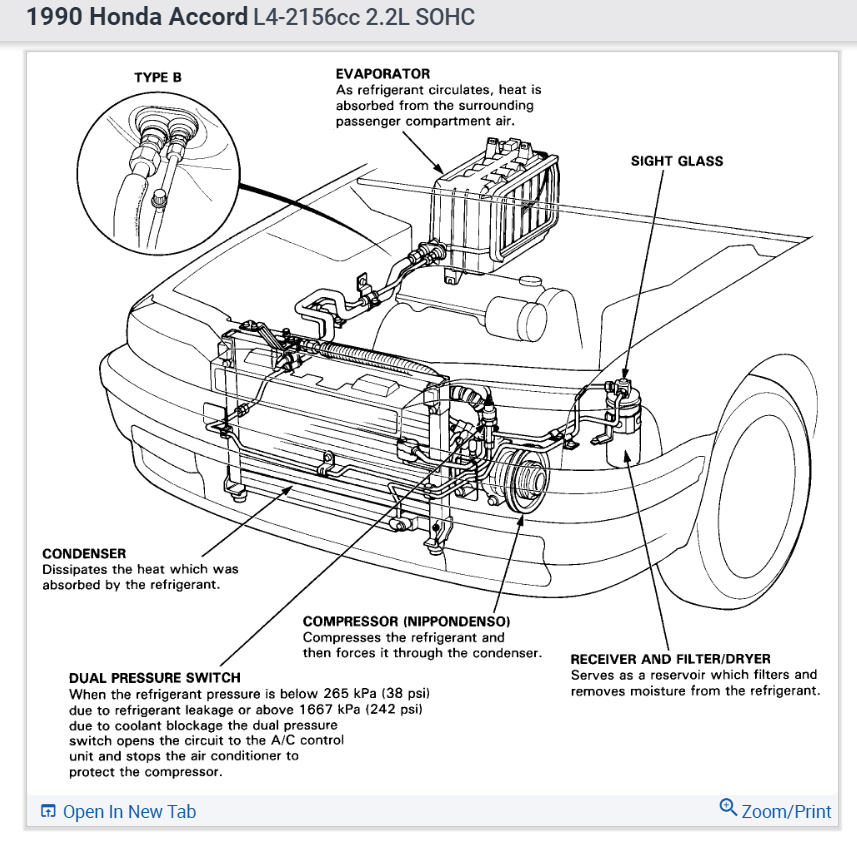 1990 Honda Accord L4-2156cc 2.2L SOHC

TYPE B

EVAPORATOR
As refrigerant circulates, heat is absorbed from the surrounding passenger compartment air.

SIGHT GLASS

CONDENSER
Dissipates the heat which was absorbed by the refrigerant.

COMPRESSOR (NIPPONDENSO)
Compresses the refrigerant and then forces it through the condenser.

RECEIVER AND FILTER/DRYER
Serves as a reservoir which filters and removes moisture from the refrigerant.

DUAL PRESSURE SWITCH
When the refrigerant pressure is below 265 kPa (38 psi) due to refrigerant leakage or above 1667 kPa (242 psi) due to coolant blockage the dual pressure switch opens the circuit to the A/C control unit and stops the air conditioner to protect the compressor.

Open In New Tab

Zoom/Print