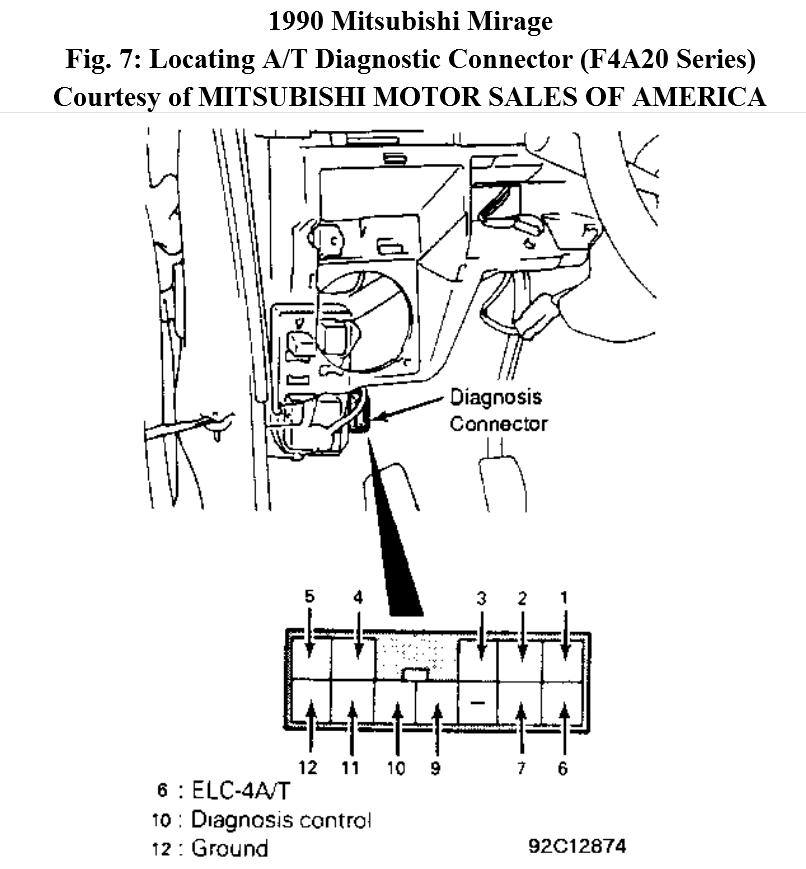 1990 Mitsubishi Mirage
Fig. 7: Locating A/T Diagnostic Connector (F4A20 Series)
Courtesy of MITSUBISHI MOTOR SALES OF AMERICA

Diagnosis Connector

5 4 3 2 1

12 11 10 9 7 6

6 : ELC-4A/T
10 : Diagnosis control
12 : Ground

92C12874