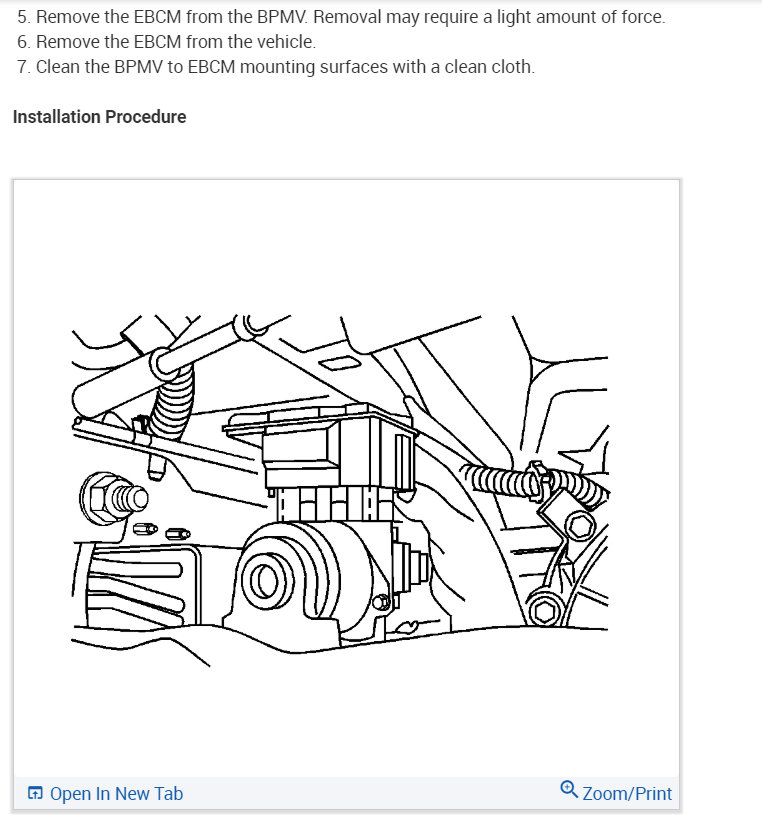 5. Remove the EBCM from the BPMV. Removal may require a light amount of force.
6. Remove the EBCM from the vehicle.
7. Clean the BPMV to EBCM mounting surfaces with a clean cloth.

Installation Procedure

Open In New Tab

Zoom/Print