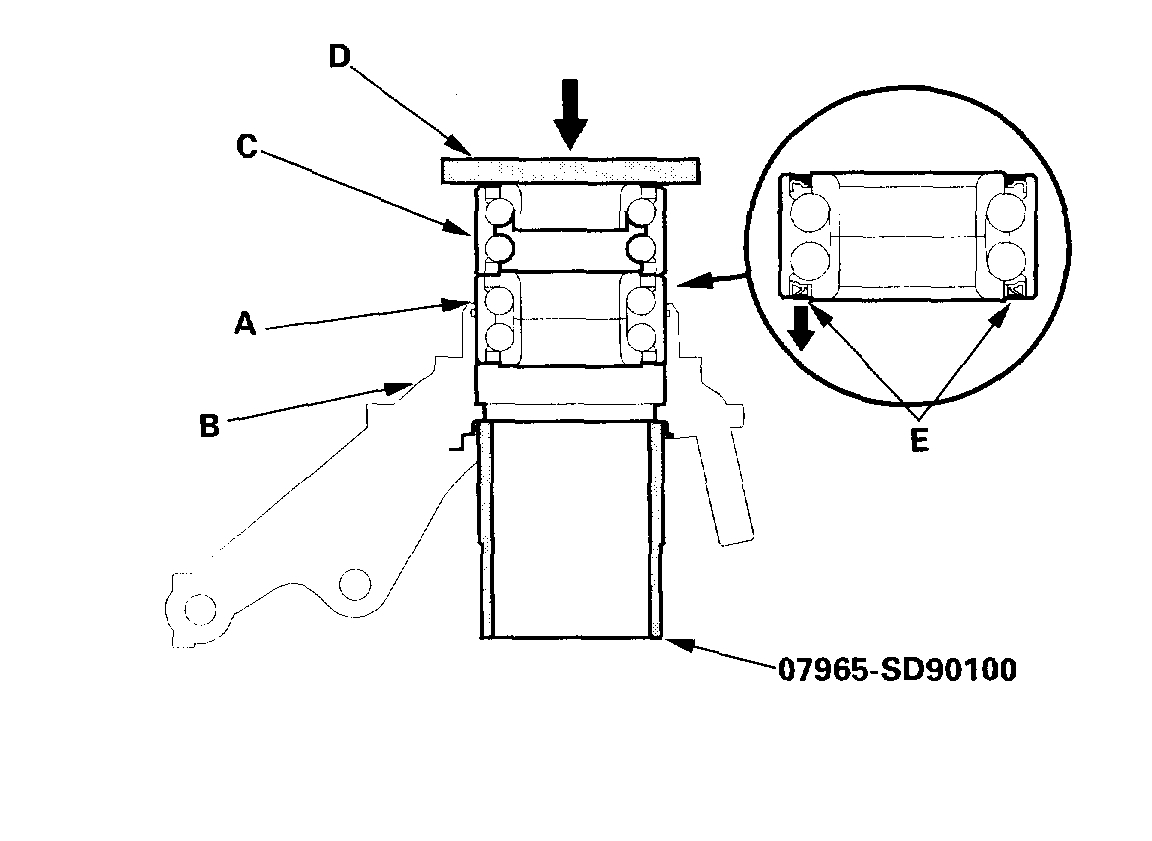 D
C
A
B
E
07965-SD90100