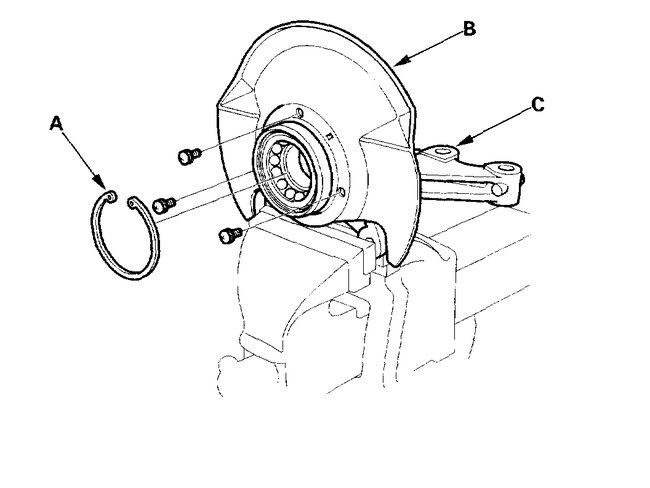 B
C
A