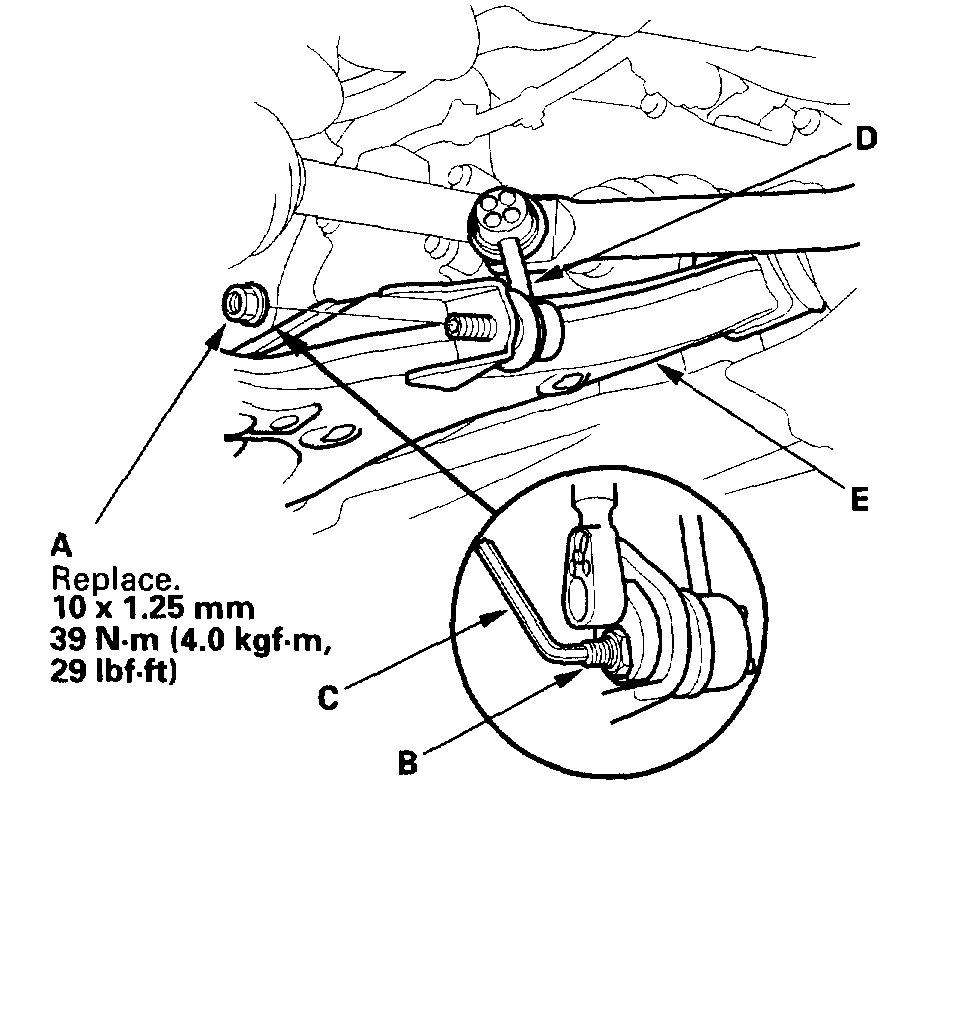 D

E

A
Replace.
10 x 1.25 mm
39 N·m (4.0 kgf·m, 29 lbf·ft)

C

B