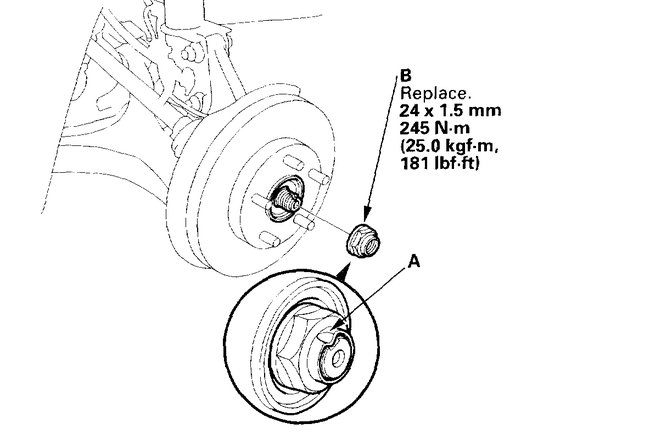 B
Replace.
24 x 1.5 mm
245 N·m
(25.0 kgf·m,
181 lbf·ft)

A