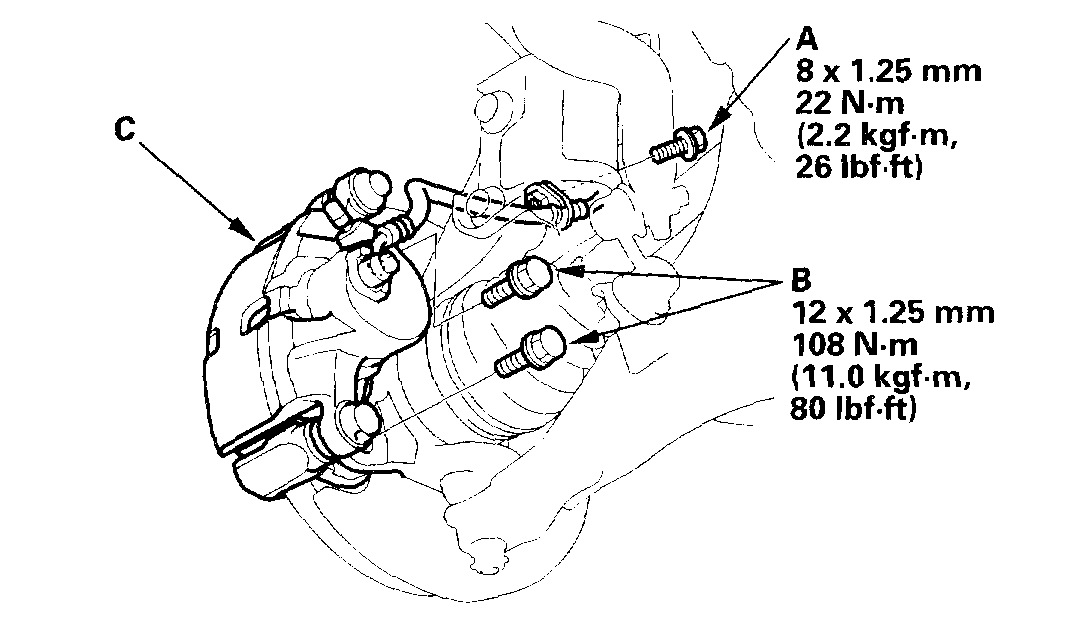 C

A
8 x 1.25 mm
22 N·m
(2.2 kgf·m,
26 lbf·ft)

B
12 x 1.25 mm
108 N·m
(11.0 kgf·m,
80 lbf·ft)