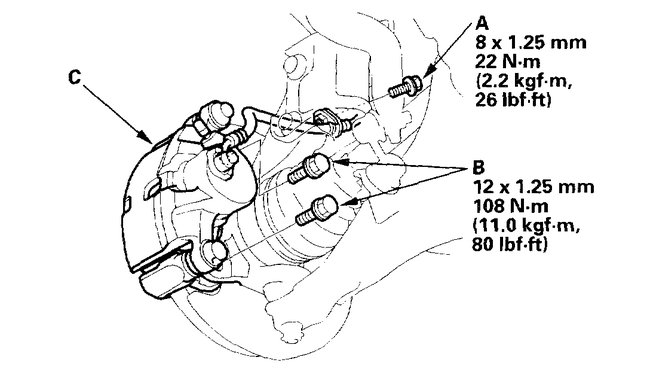 C

A
8 x 1.25 mm
22 N·m
(2.2 kgf·m,
26 lbf·ft)

B
12 x 1.25 mm
108 N·m
(11.0 kgf·m,
80 lbf·ft)