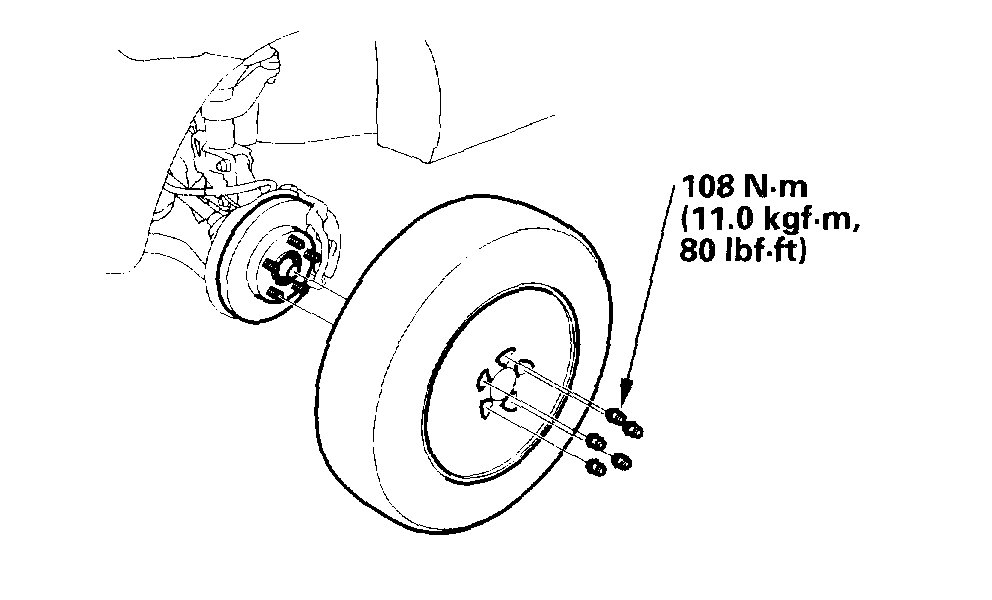 108 N·m
(11.0 kgf·m,
80 lbf·ft)