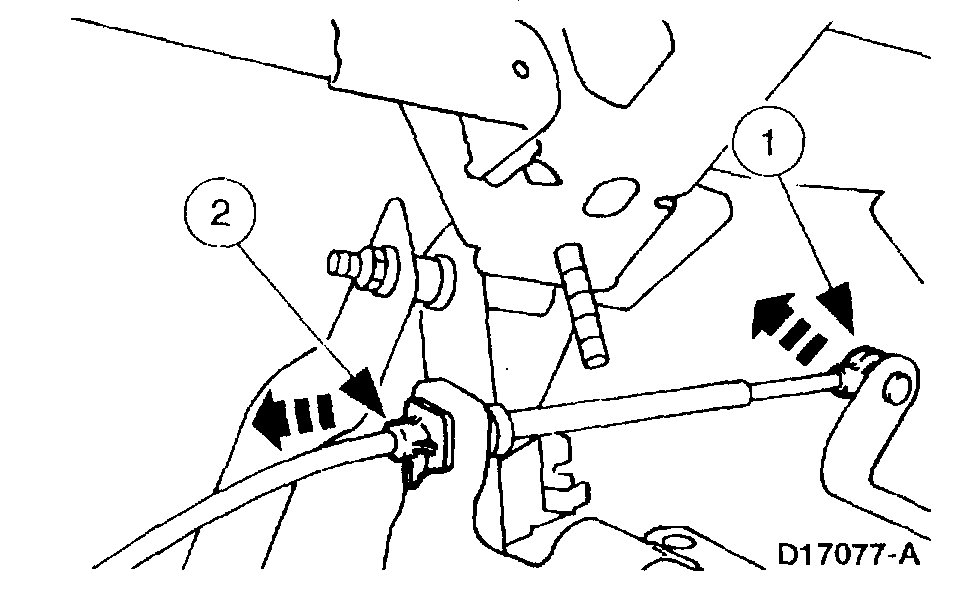 1
2
D17077-A