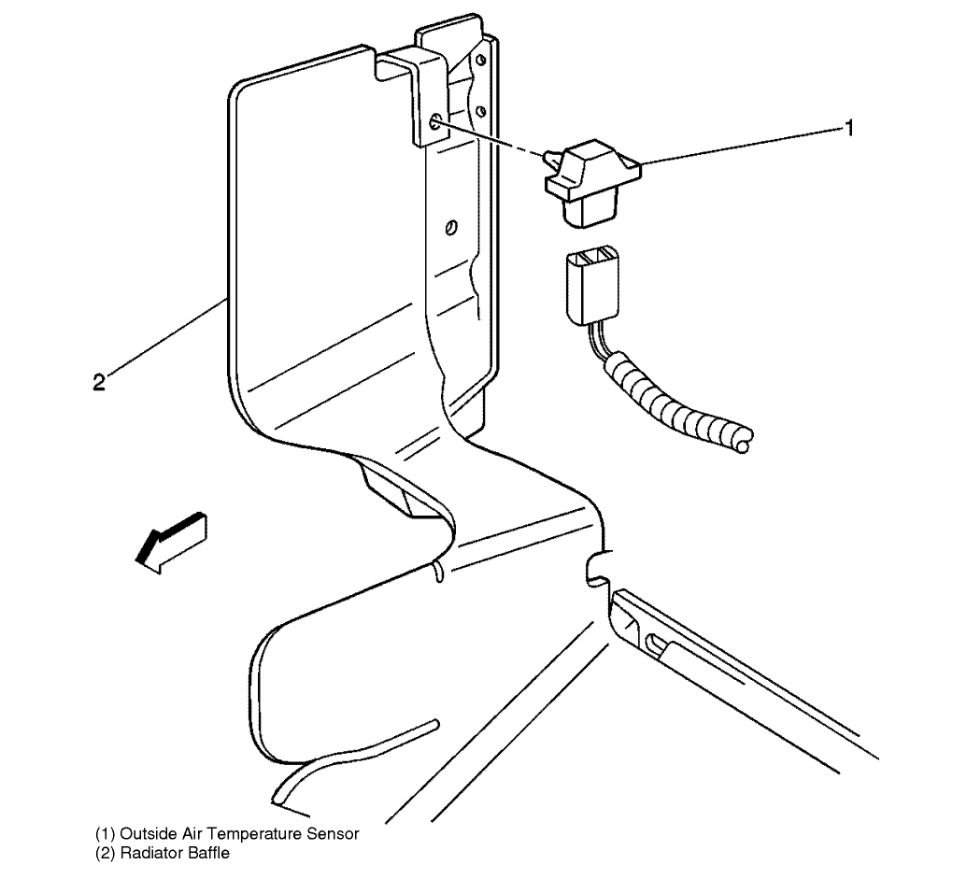 1

2

(1) Outside Air Temperature Sensor
(2) Radiator Baffle