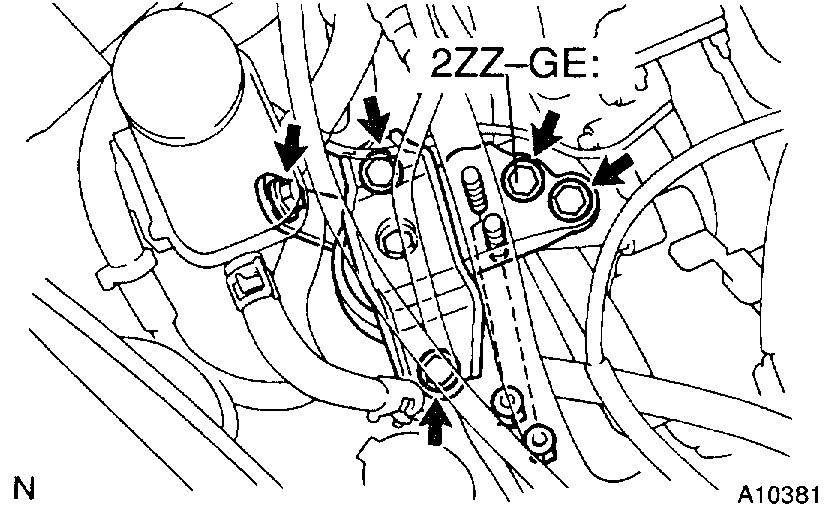 2ZZ–GE:

N

A10381