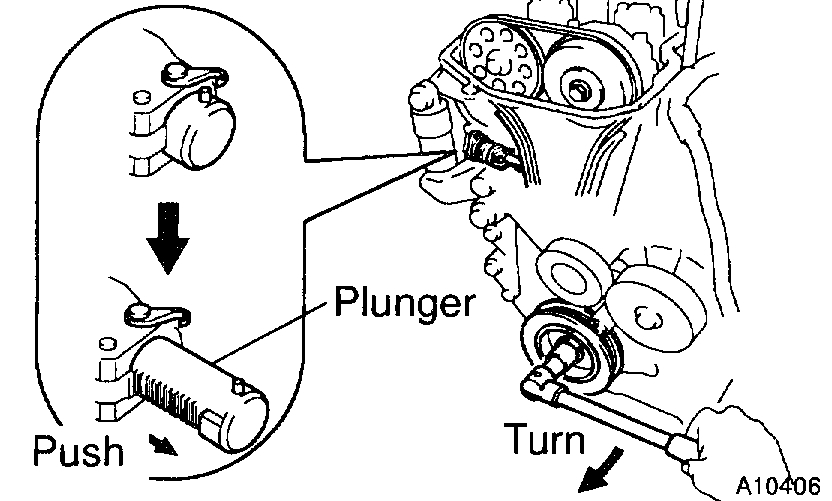 Plunger
Push
Turn
A10406