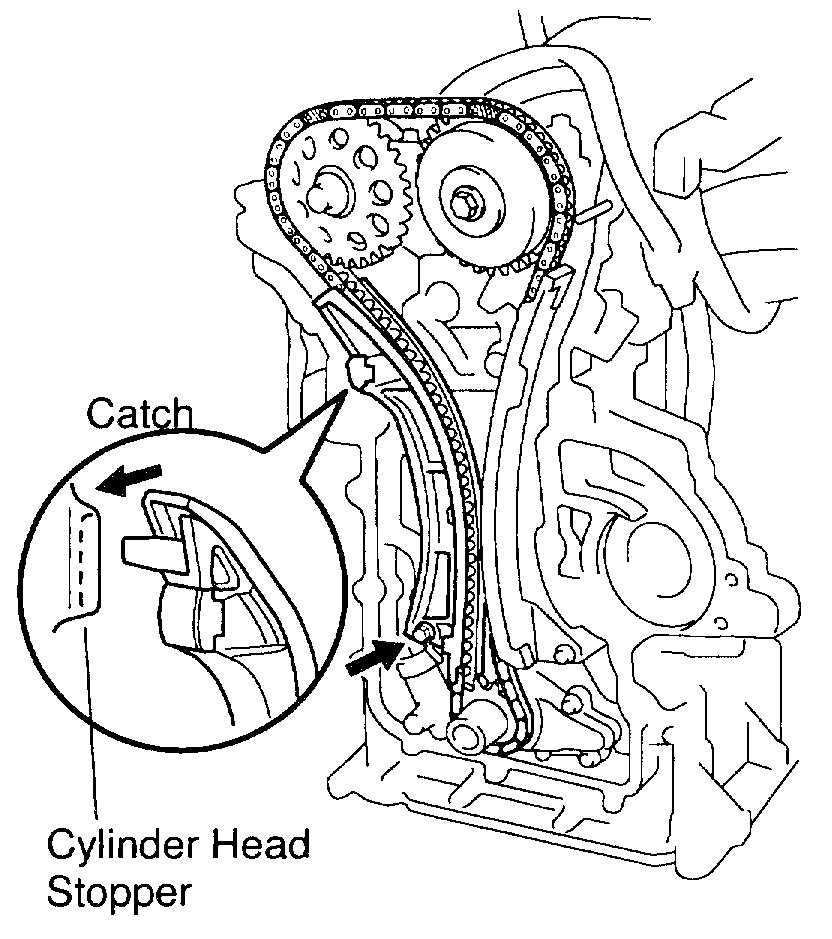 Catch

Cylinder Head Stopper