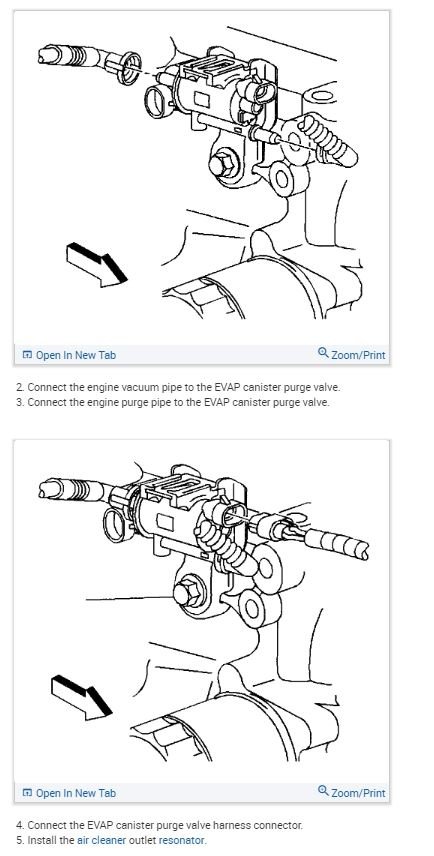 Open In New Tab

Zoom/Print

2. Connect the engine vacuum pipe to the EVAP canister purge valve.
3. Connect the engine purge pipe to the EVAP canister purge valve.

Open In New Tab

Zoom/Print

4. Connect the EVAP canister purge valve harness connector.
5. Install the air cleaner outlet resonator.