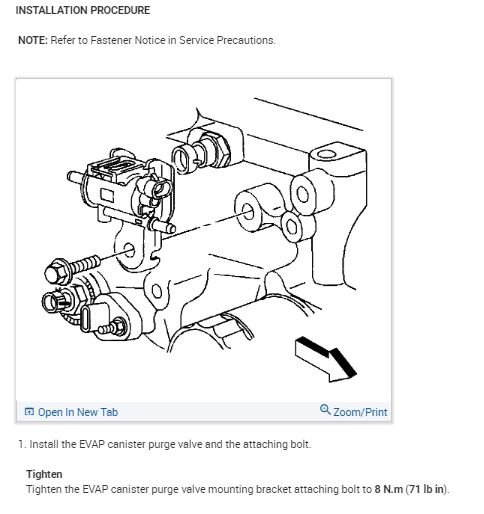 INSTALLATION PROCEDURE

NOTE: Refer to Fastener Notice in Service Precautions.

Open In New Tab

Zoom/Print

1. Install the EVAP canister purge valve and the attaching bolt.

Tighten
Tighten the EVAP canister purge valve mounting bracket attaching bolt to 8 N.m (71 lb in).