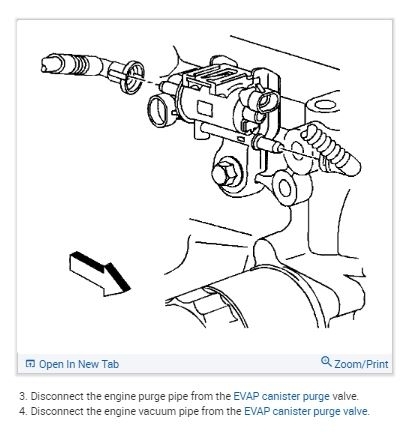 Open In New Tab

Zoom/Print

3. Disconnect the engine purge pipe from the EVAP canister purge valve.
4. Disconnect the engine vacuum pipe from the EVAP canister purge valve.