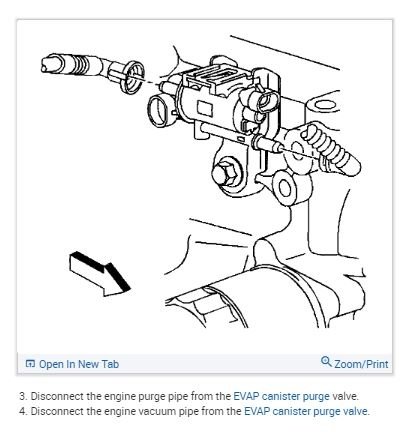 Open In New Tab

Zoom/Print

3. Disconnect the engine purge pipe from the EVAP canister purge valve.
4. Disconnect the engine vacuum pipe from the EVAP canister purge valve.