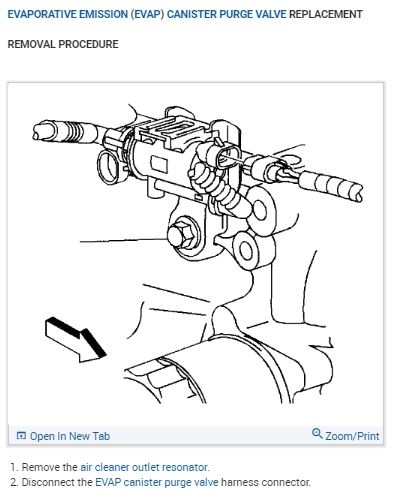 EVAPORATIVE EMISSION (EVAP) CANISTER PURGE VALVE REPLACEMENT

REMOVAL PROCEDURE

Open In New Tab

Zoom/Print

1. Remove the air cleaner outlet resonator.
2. Disconnect the EVAP canister purge valve harness connector.