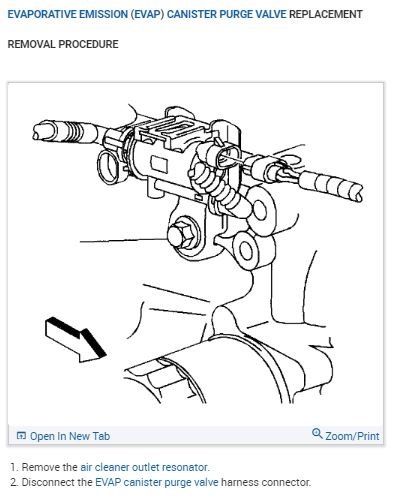 EVAPORATIVE EMISSION (EVAP) CANISTER PURGE VALVE REPLACEMENT

REMOVAL PROCEDURE

Open In New Tab

Zoom/Print

1. Remove the air cleaner outlet resonator.
2. Disconnect the EVAP canister purge valve harness connector.