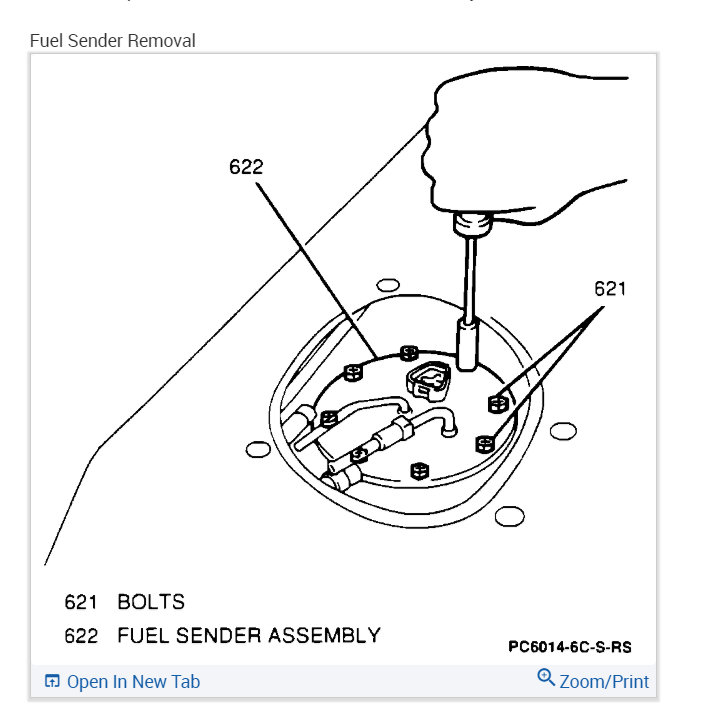 Fuel Sender Removal

622

621

621 BOLTS
622 FUEL SENDER ASSEMBLY

PC6014-6C-S-RS

Open In New Tab

Zoom/Print