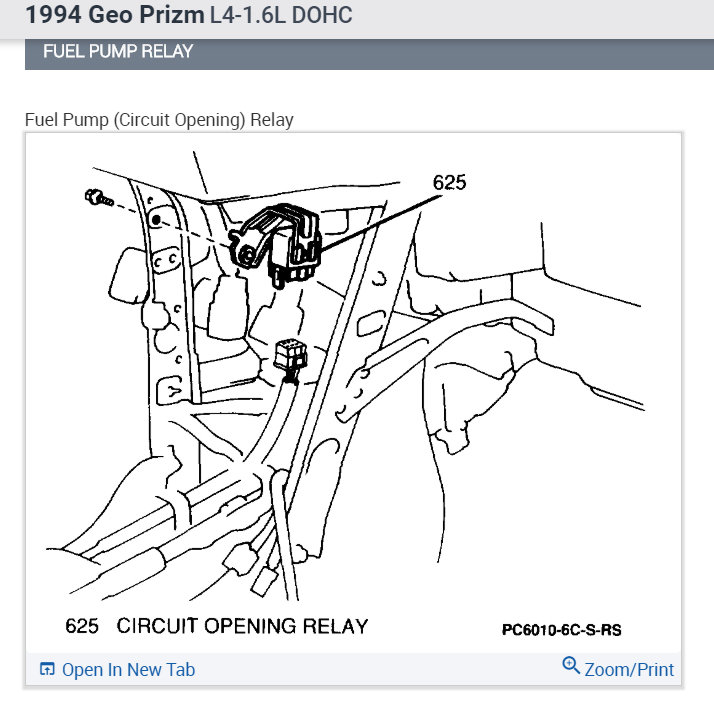 1994 Geo Prizm L4-1.6L DOHC

FUEL PUMP RELAY

Fuel Pump (Circuit Opening) Relay

625

625 CIRCUIT OPENING RELAY

PC6010-6C-S-RS

Open In New Tab

Zoom/Print