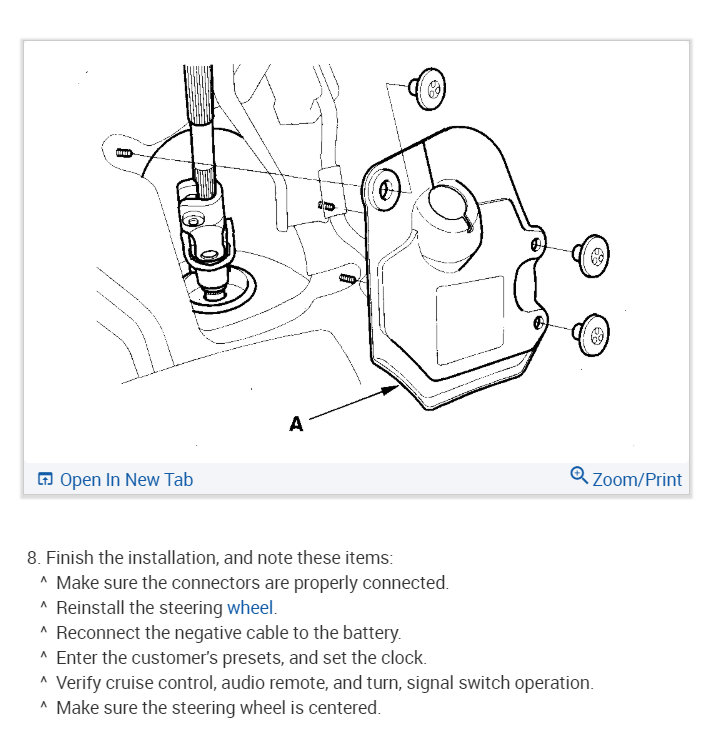 A

Open In New Tab

Zoom/Print

8. Finish the installation, and note these items:
^ Make sure the connectors are properly connected.
^ Reinstall the steering wheel.
^ Reconnect the negative cable to the battery.
^ Enter the customer's presets, and set the clock.
^ Verify cruise control, audio remote, and turn, signal switch operation.
^ Make sure the steering wheel is centered.