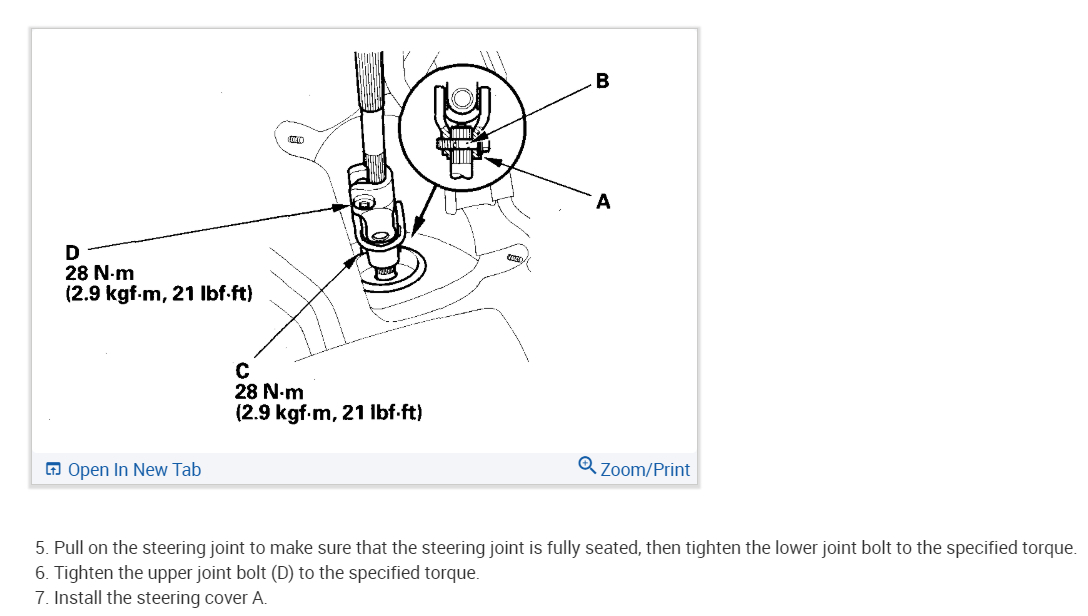 B

A

D
28 N·m
(2.9 kgf·m, 21 lbf·ft)

C
28 N·m
(2.9 kgf·m, 21 lbf·ft)

Open In New Tab

Zoom/Print

5. Pull on the steering joint to make sure that the steering joint is fully seated, then tighten the lower joint bolt to the specified torque.
6. Tighten the upper joint bolt (D) to the specified torque.
7. Install the steering cover A.