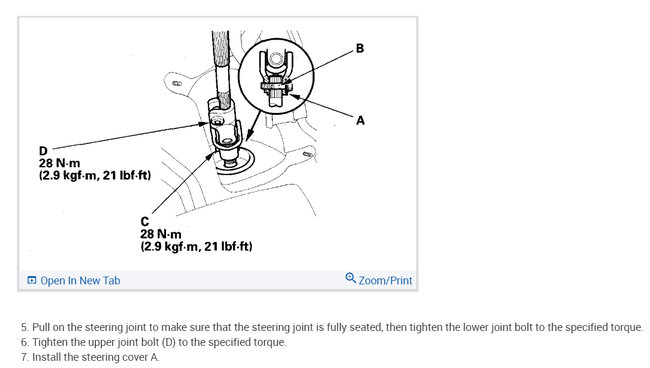 B

A

D
28 N·m
(2.9 kgf·m, 21 lbf·ft)

C
28 N·m
(2.9 kgf·m, 21 lbf·ft)

Open In New Tab

Zoom/Print

5. Pull on the steering joint to make sure that the steering joint is fully seated, then tighten the lower joint bolt to the specified torque.
6. Tighten the upper joint bolt (D) to the specified torque.
7. Install the steering cover A.